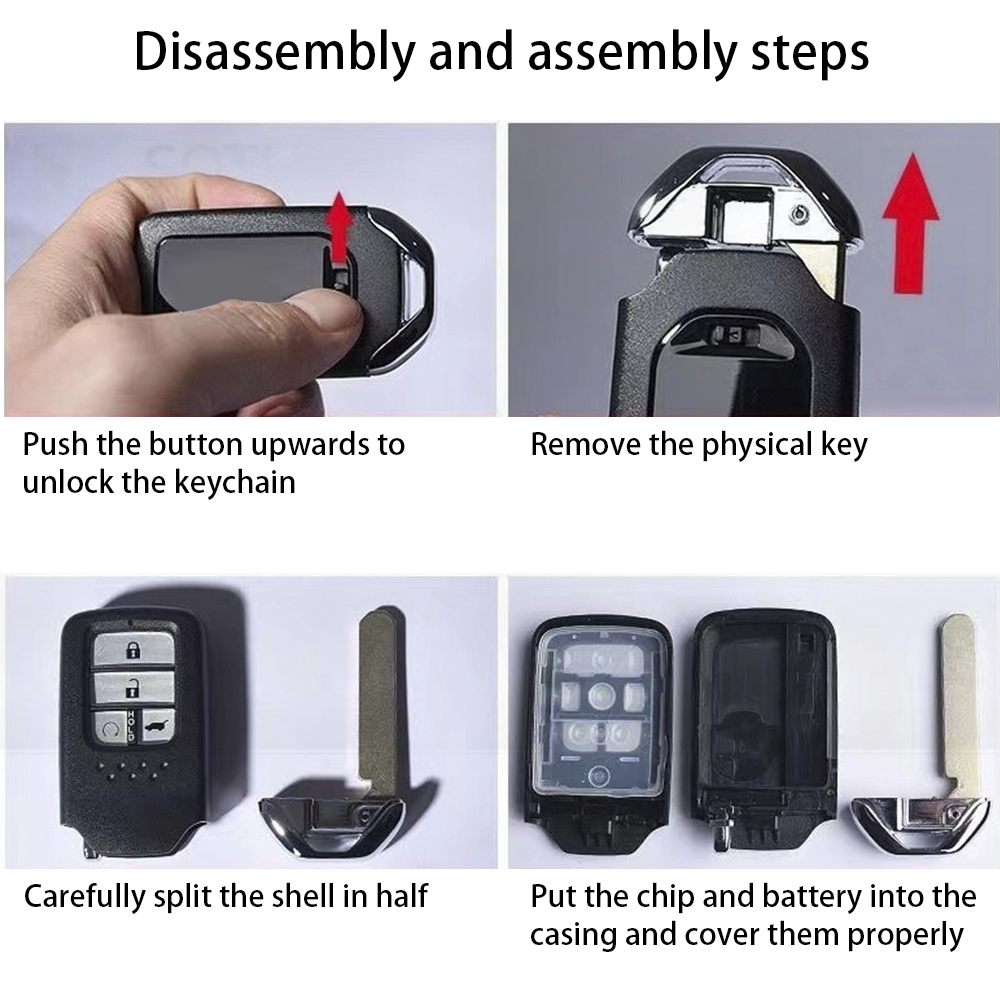 Disassembly and assembly steps

Push the button upwards to unlock the keychain

Remove the physical key

HOLD

Carefully split the shell in half

Put the chip and battery into the casing and cover them properly