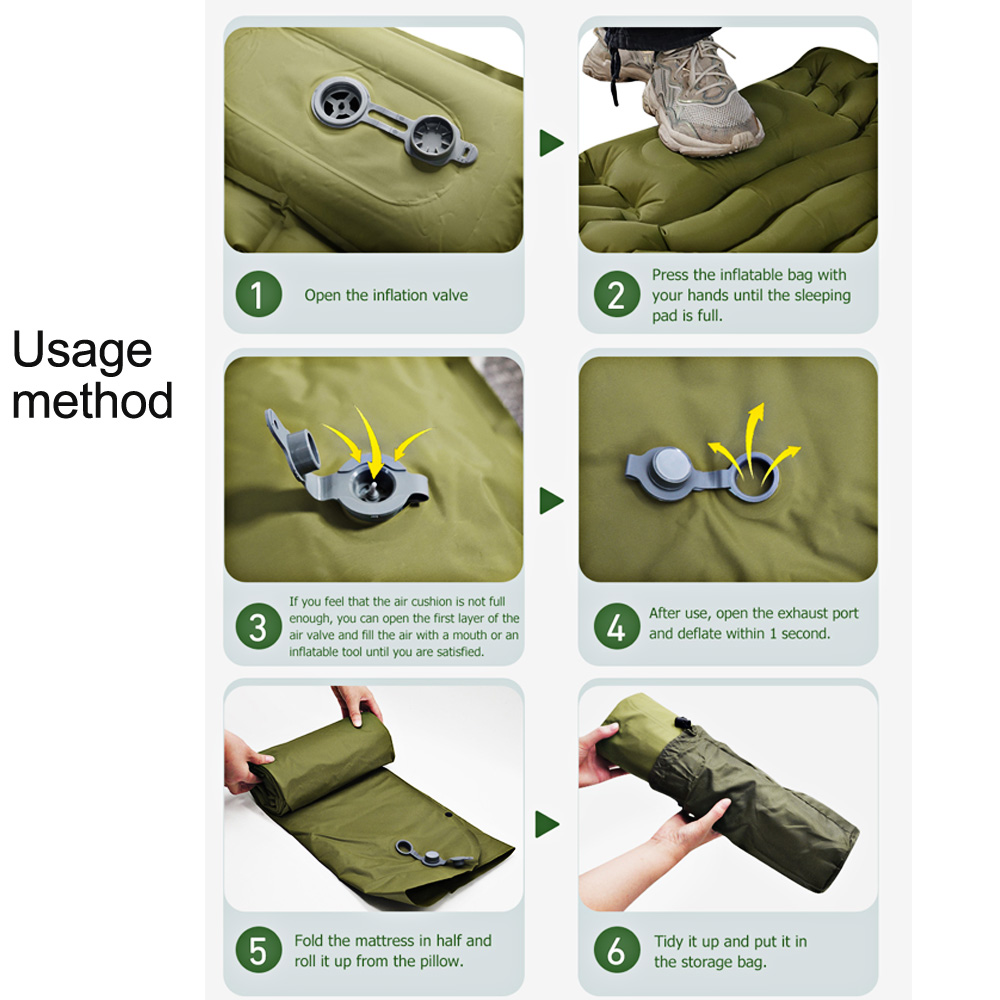 Usage method

1 Open the inflation valve

2 Press the inflatable bag with your hands until the sleeping pad is full.

3 If you feel that the air cushion is not full enough, you can open the first layer of the air valve and fill the air with a mouth or an inflatable tool until you are satisfied.

4 After use, open the exhaust port and deflate within 1 second.

5 Fold the mattress in half and roll it up from the pillow.

6 Tidy it up and put it in the storage bag.