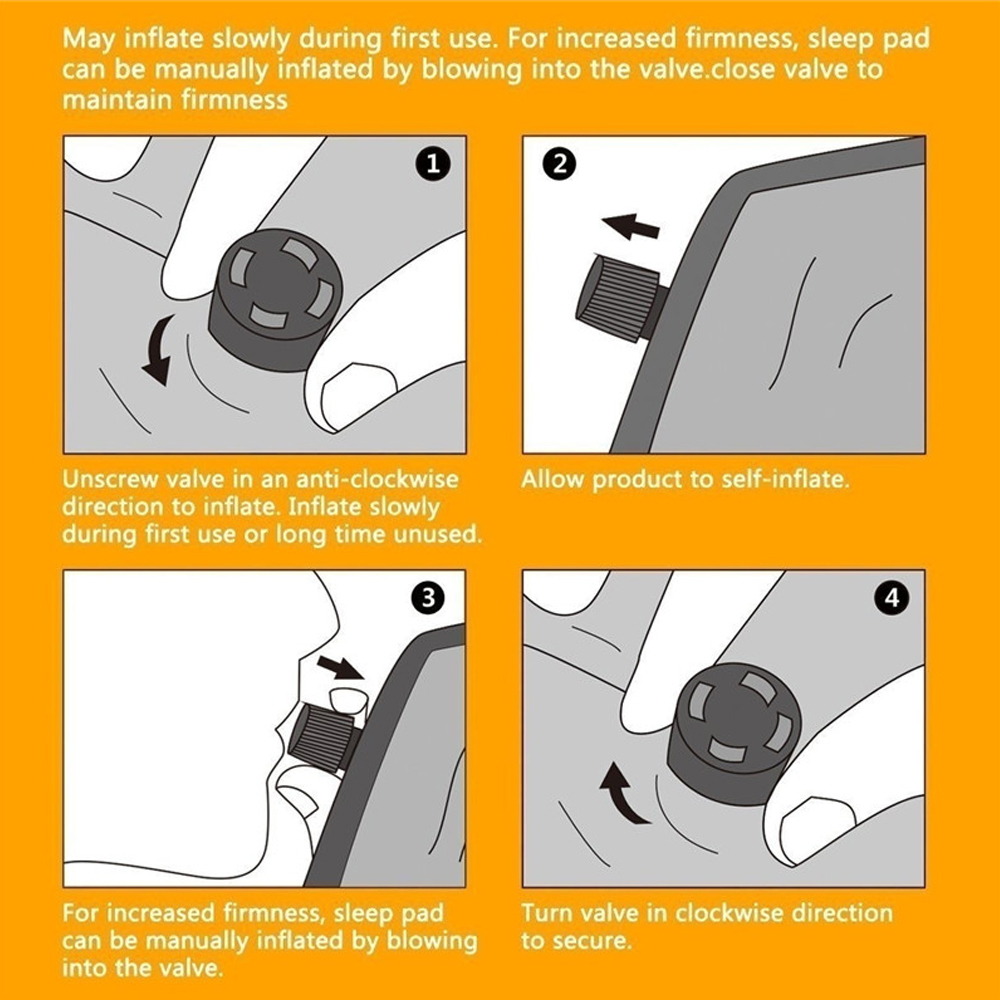 May inflate slowly during first use. For increased firmness, sleep pad can be manually inflated by blowing into the valve.close valve to maintain firmness

1

Unscrew valve in an anti-clockwise direction to inflate. Inflate slowly during first use or long time unused.

2

Allow product to self-inflate.

3

For increased firmness, sleep pad can be manually inflated by blowing into the valve.

4

Turn valve in clockwise direction to secure.