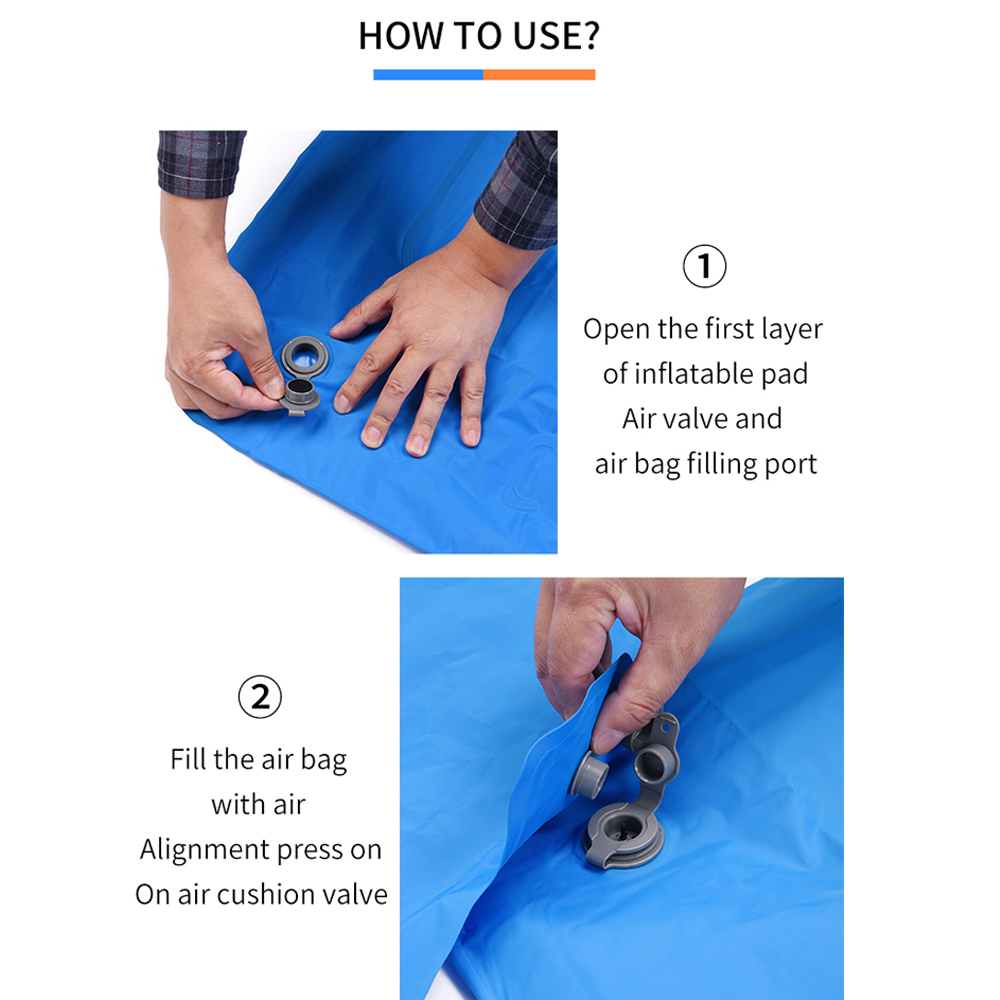 HOW TO USE?

①
Open the first layer
of inflatable pad
Air valve and
air bag filling port

②
Fill the air bag
with air
Alignment press on
On air cushion valve