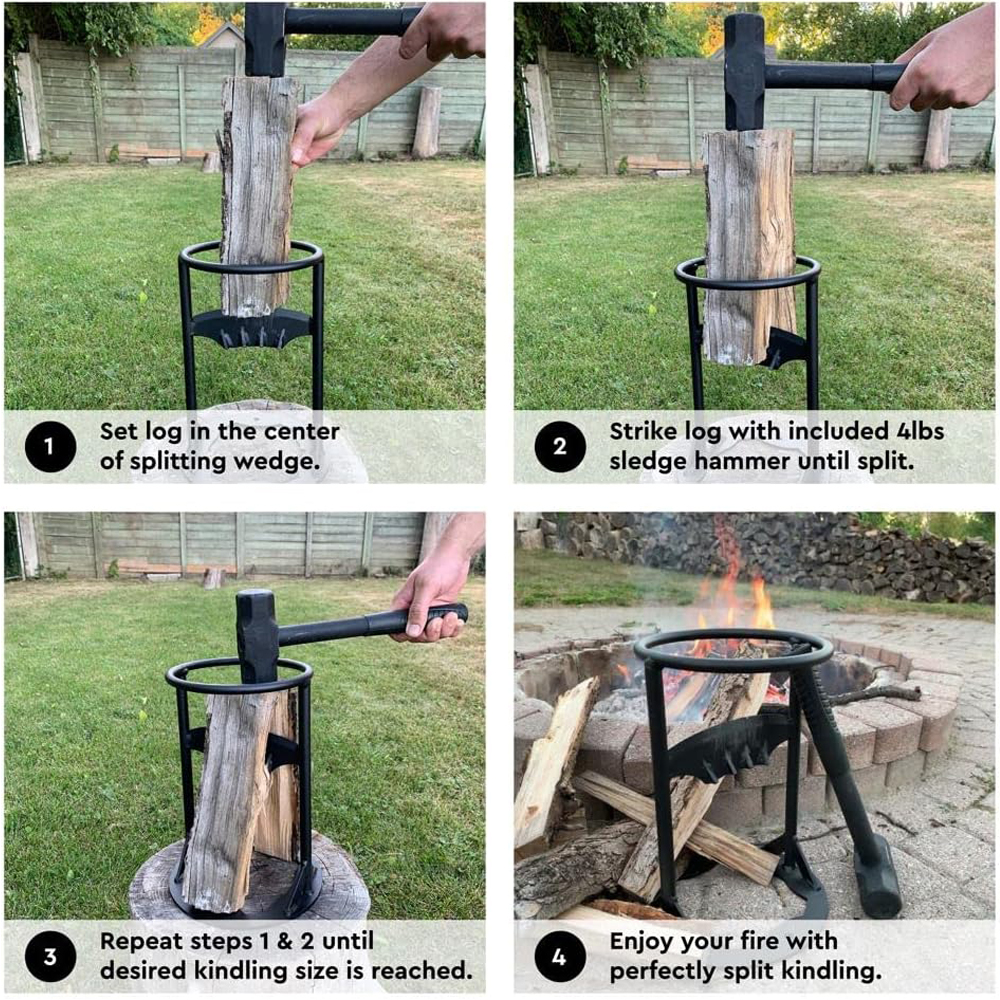 1 Set log in the center of splitting wedge.

2 Strike log with included 4lbs sledge hammer until split.

3 Repeat steps 1 & 2 until desired kindling size is reached.

4 Enjoy your fire with perfectly split kindling.