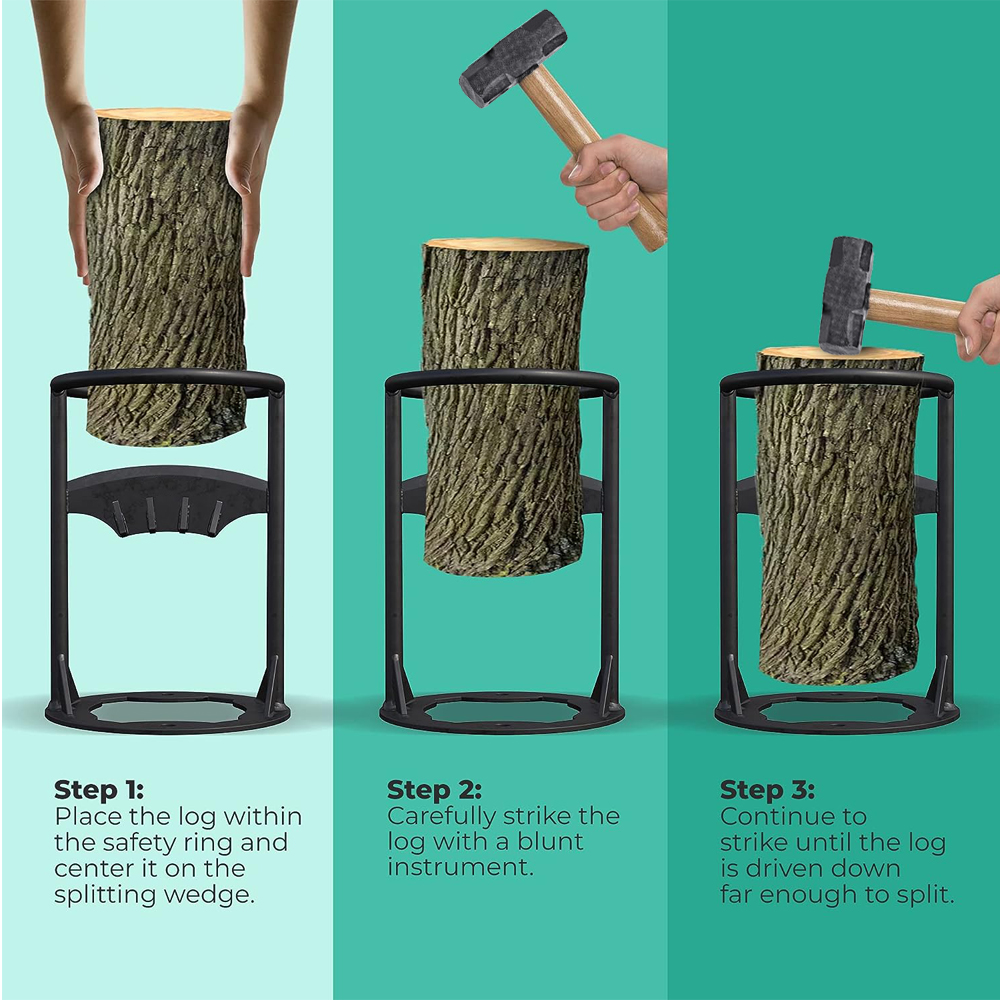 Step 1:
Place the log within the safety ring and center it on the splitting wedge.

Step 2:
Carefully strike the log with a blunt instrument.

Step 3:
Continue to strike until the log is driven down far enough to split.