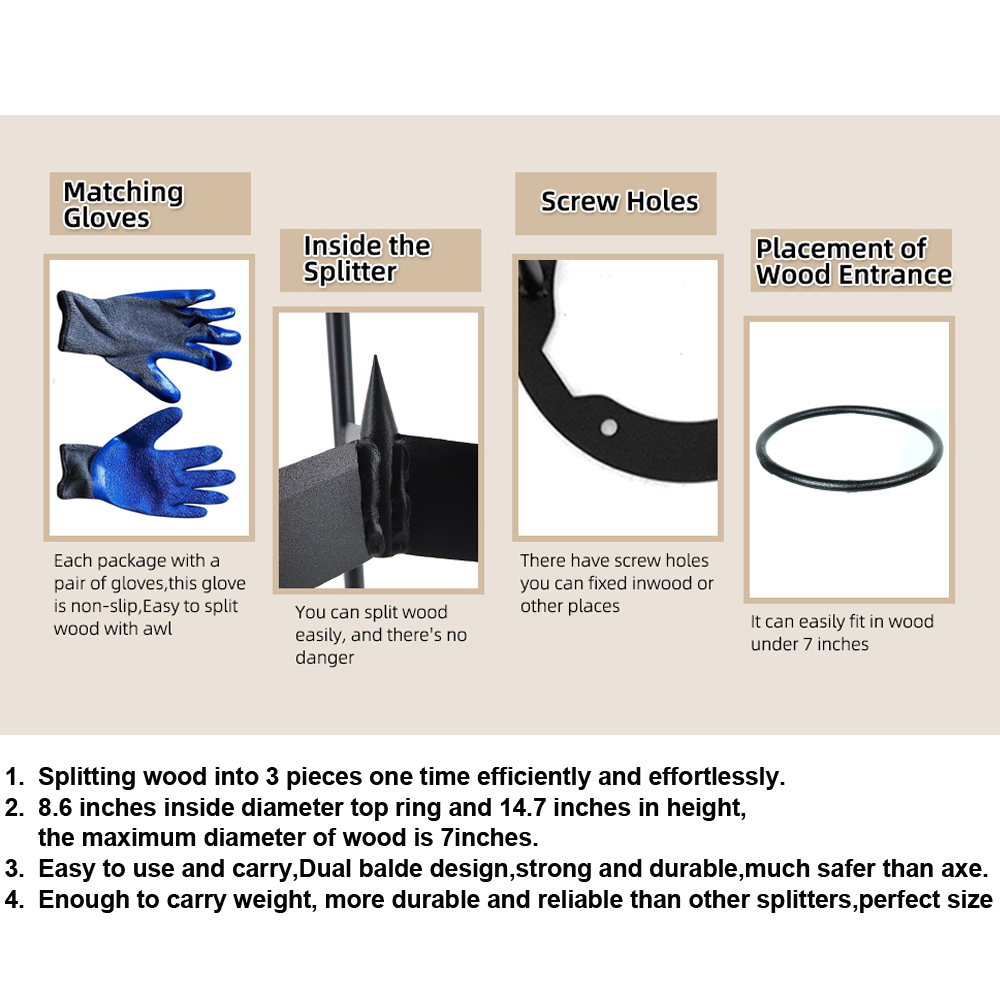 Matching Gloves

Each package with a pair of gloves,this glove is non-slip,Easy to split wood with awl

Inside the Splitter

You can split wood easily, and there's no danger

Screw Holes

There have screw holes you can fixed inwood or other places

Placement of Wood Entrance

It can easily fit in wood under 7 inches

1. Splitting wood into 3 pieces one time efficiently and effortlessly.
2. 8.6 inches inside diameter top ring and 14.7 inches in height, the maximum diameter of wood is 7inches.
3. Easy to use and carry,Dual balde design,strong and durable,much safer than axe.
4. Enough to carry weight, more durable and reliable than other splitters,perfect size