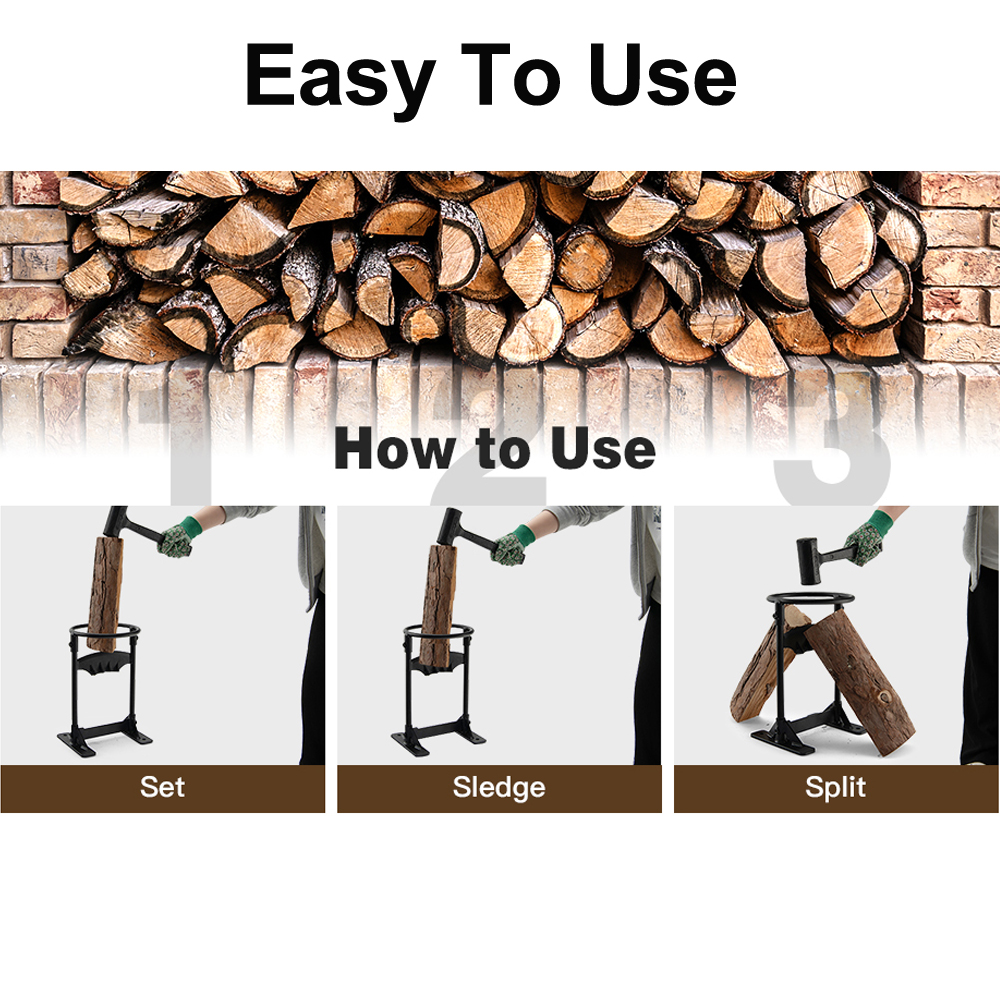 Easy To Use

1 2 3

How to Use

Set

Sledge

Split