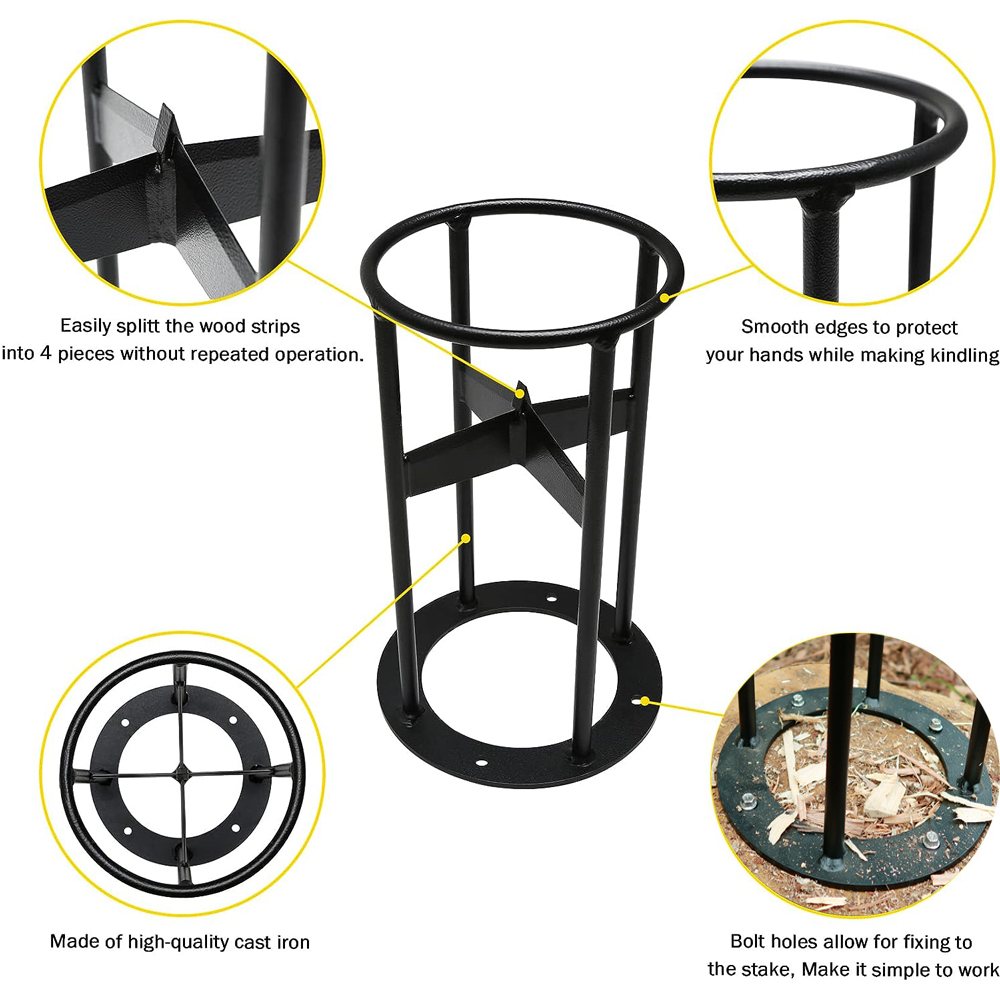 Easily splitt the wood strips into 4 pieces without repeated operation.

Smooth edges to protect your hands while making kindling

Made of high-quality cast iron

Bolt holes allow for fixing to the stake, Make it simple to work